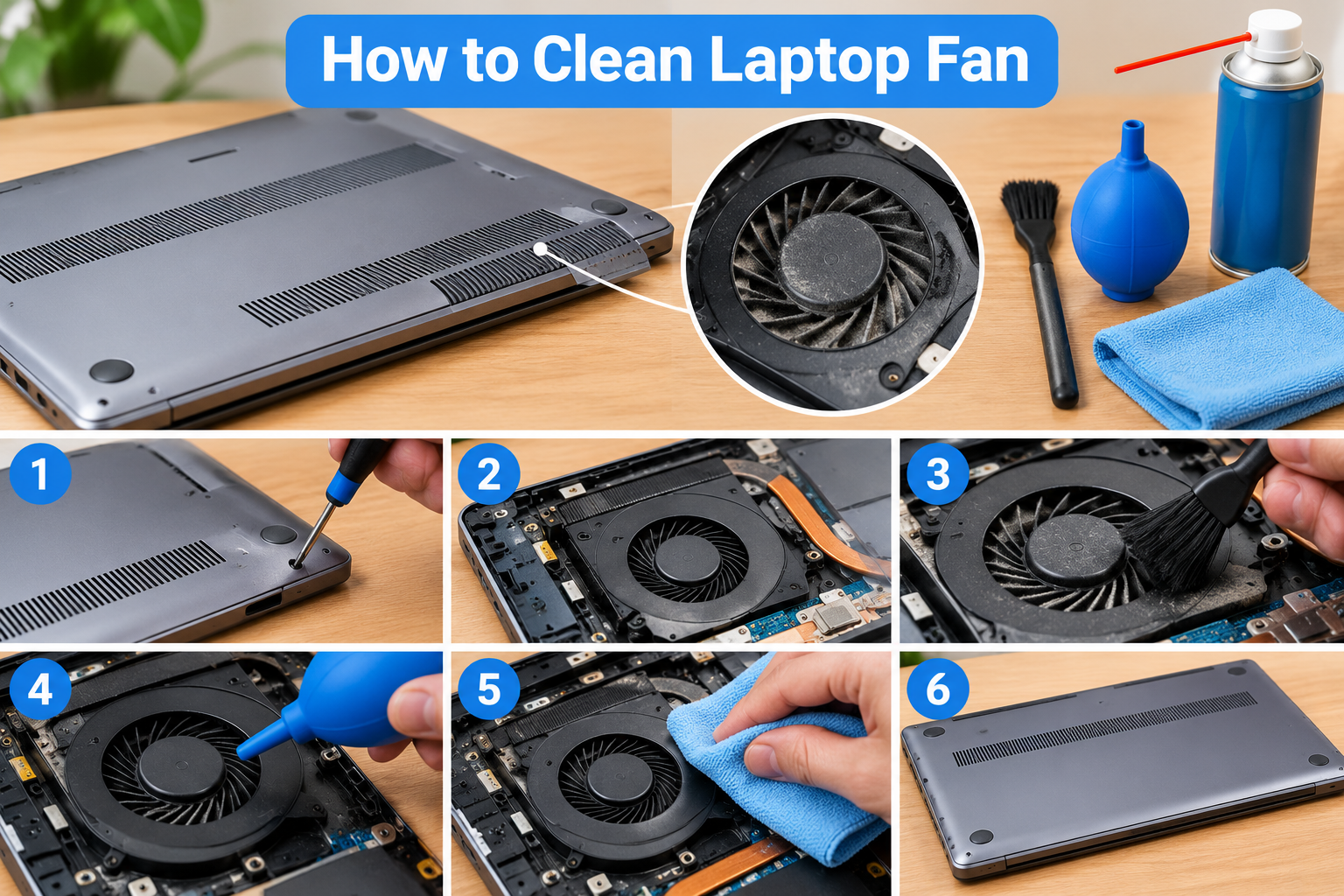 How to Clean Laptop Fan

1

2

3

4

5

6